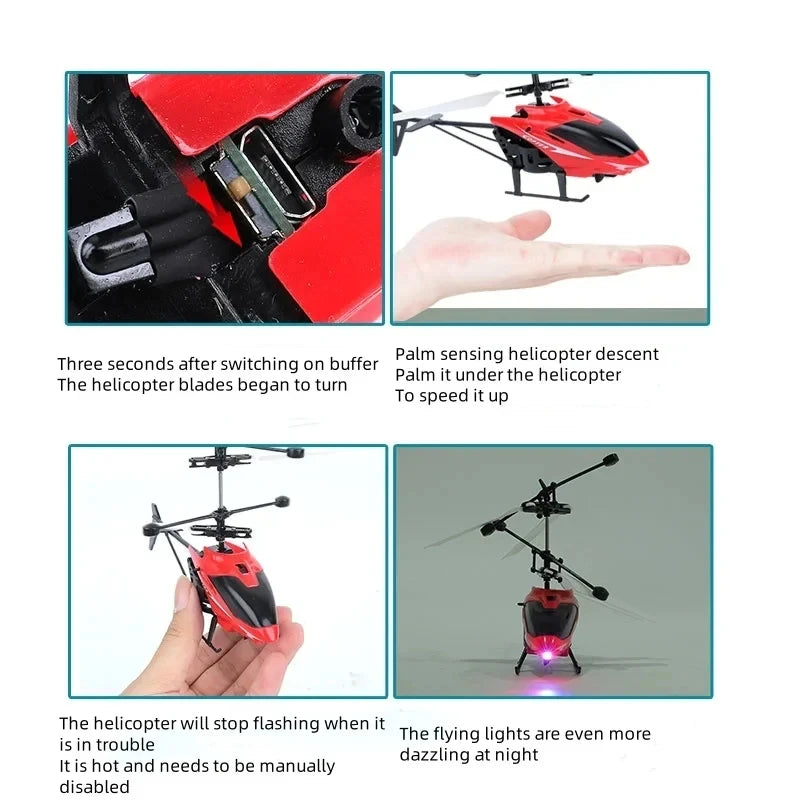 Three seconds after switching on buffer
The helicopter blades began to turn

Palm sensing helicopter descent
Palm it under the helicopter
To speed it up

The helicopter will stop flashing when it is in trouble
It is hot and needs to be manually disabled

The flying lights are even more dazzling at night